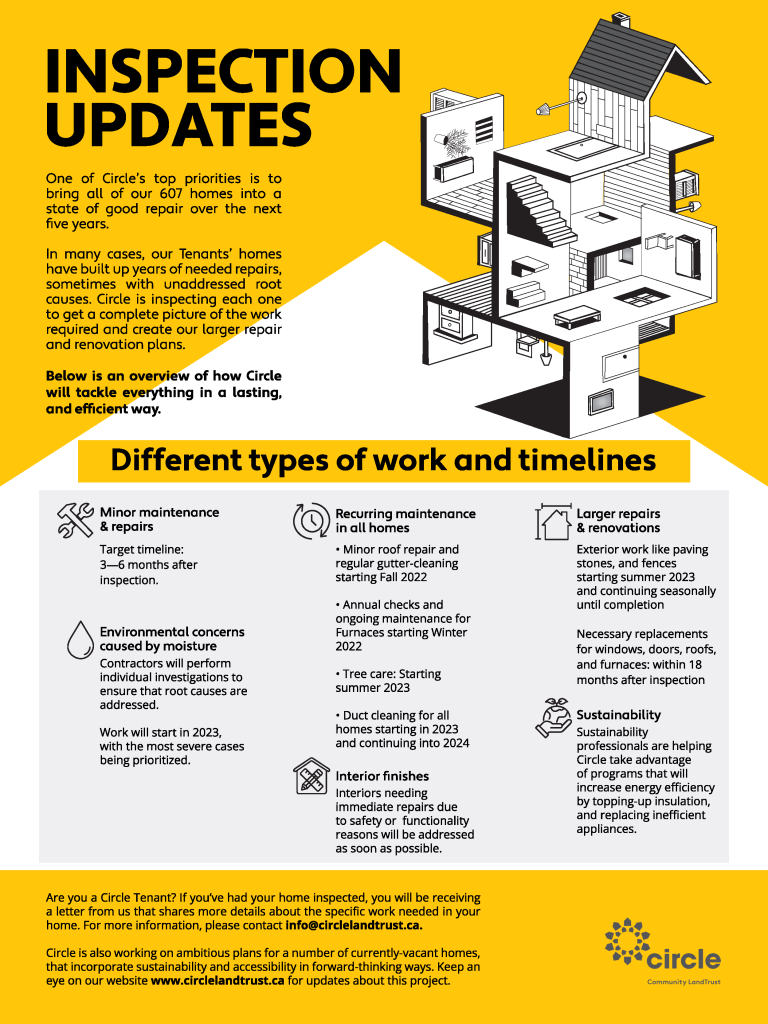 INSPECTION UPDATES

One of Circle's top priorities is to bring all of our 607 homes into a state of good repair over the next five years.

In many cases, our Tenants' homes have built up years of needed repairs, sometimes with unaddressed root causes. Circle is inspecting each one to get a complete picture of the work required and create our larger repair and renovation plans.

Below is an overview of how Circle will tackle everything in a lasting, and efficient way.

Different types of work and timelines

Minor maintenance & repairs

Target timeline: 3—6 months after inspection.

Environmental concerns caused by moisture

Contractors will perform individual investigations to ensure that root causes are addressed.

Work will start in 2023, with the most severe cases being prioritized.

Recurring maintenance in all homes

• Minor roof repair and regular gutter-cleaning starting Fall 2022

• Annual checks and ongoing maintenance for Furnaces starting Winter 2022

• Tree care: Starting summer 2023

• Duct cleaning for all homes starting in 2023 and continuing into 2024

Interior finishes

Interiors needing immediate repairs due to safety or functionality reasons will be addressed as soon as possible.

Larger repairs & renovations

Exterior work like paving stones, and fences starting summer 2023 and continuing seasonally until completion

Necessary replacements for windows, doors, roofs, and furnaces: within 18 months after inspection

Sustainability

Sustainability professionals are helping Circle take advantage of programs that will increase energy efficiency by topping-up insulation, and replacing inefficient appliances.

Are you a Circle Tenant? If you've had your home inspected, you will be receiving a letter from us that shares more details about the specific work needed in your home. For more information, please contact info@circlelandtrust.ca.

Circle is also working on ambitious plans for a number of currently-vacant homes, that incorporate sustainability and accessibility in forward-thinking ways. Keep an eye on our website www.circlelandtrust.ca for updates about this project.

circle
Community LandTrust